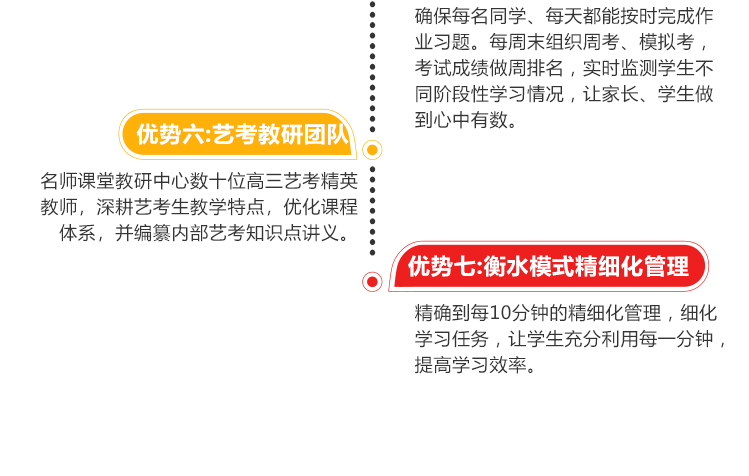 确保每名同学、每天都能按时完成作业习题。每周末组织周考、模拟考，考试成绩做周排名，实时监测学生不同阶段性学习情况，让家长、学生做到心中有数。

优势六:艺考教研团队

名师课堂教研中心数十位高三艺考精英教师，深耕艺考生教学特点，优化课程体系，并编纂内部艺考知识点讲义。

优势七:衡水模式精细化管理

精确到每10分钟的精细化管理，细化学习任务，让学生充分利用每一分钟，提高学习效率。